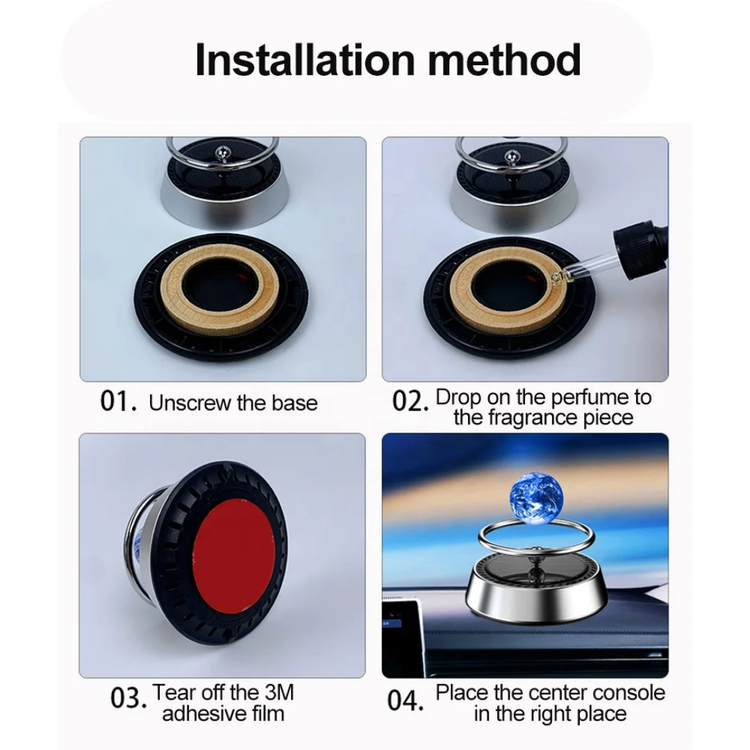 Installation method

01. Unscrew the base

02. Drop on the perfume to the fragrance piece

03. Tear off the 3M adhesive film

04. Place the center console in the right place