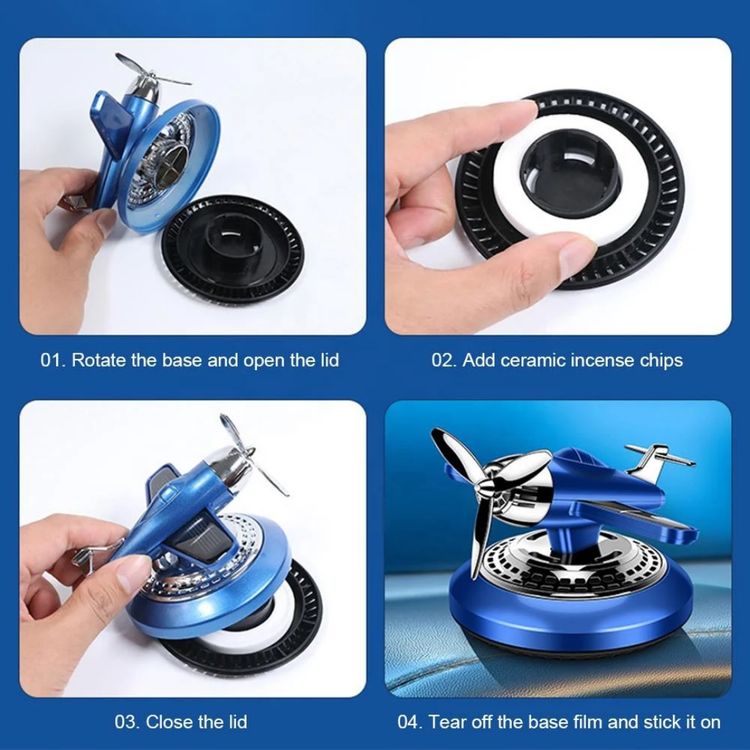 01. Rotate the base and open the lid

02. Add ceramic incense chips

03. Close the lid

04. Tear off the base film and stick it on