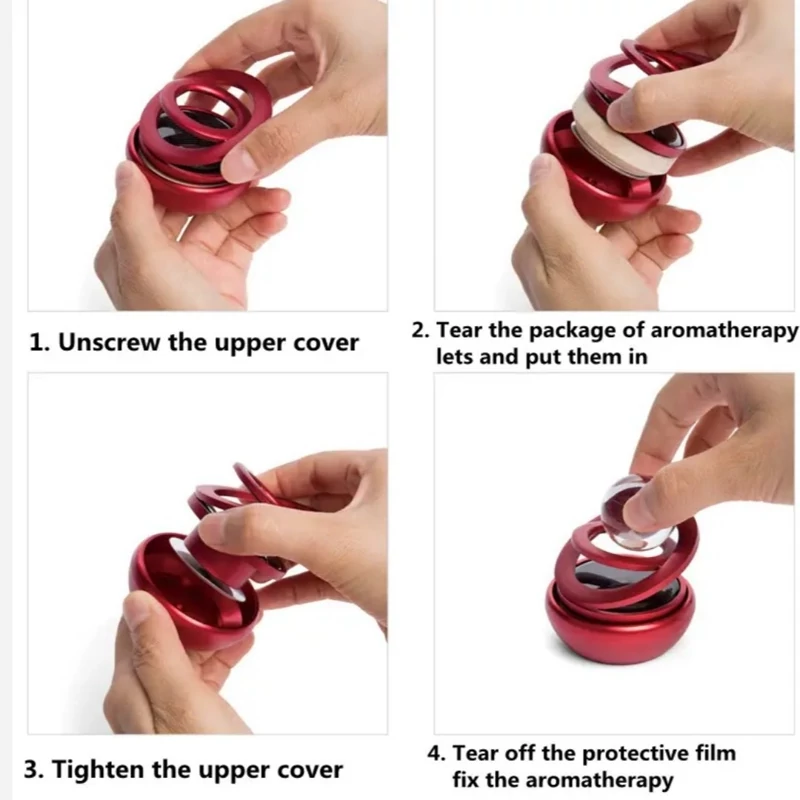 1. Unscrew the upper cover

2. Tear the package of aromatherapy lets and put them in

3. Tighten the upper cover

4. Tear off the protective film fix the aromatherapy